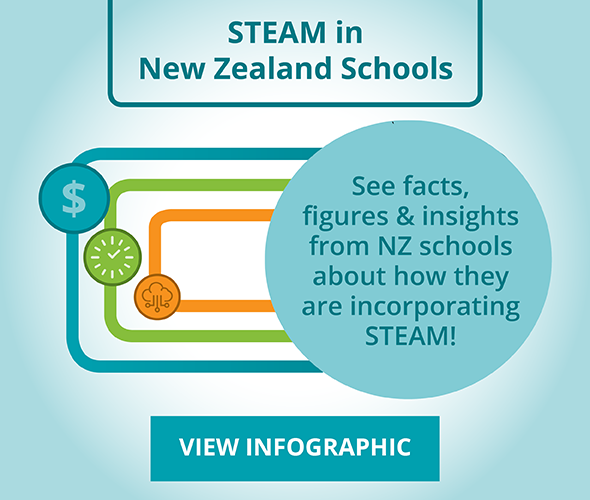 STEAM in New Zealand Schools

$

See facts, figures & insights from NZ schools about how they are incorporating STEAM!

VIEW INFOGRAPHIC